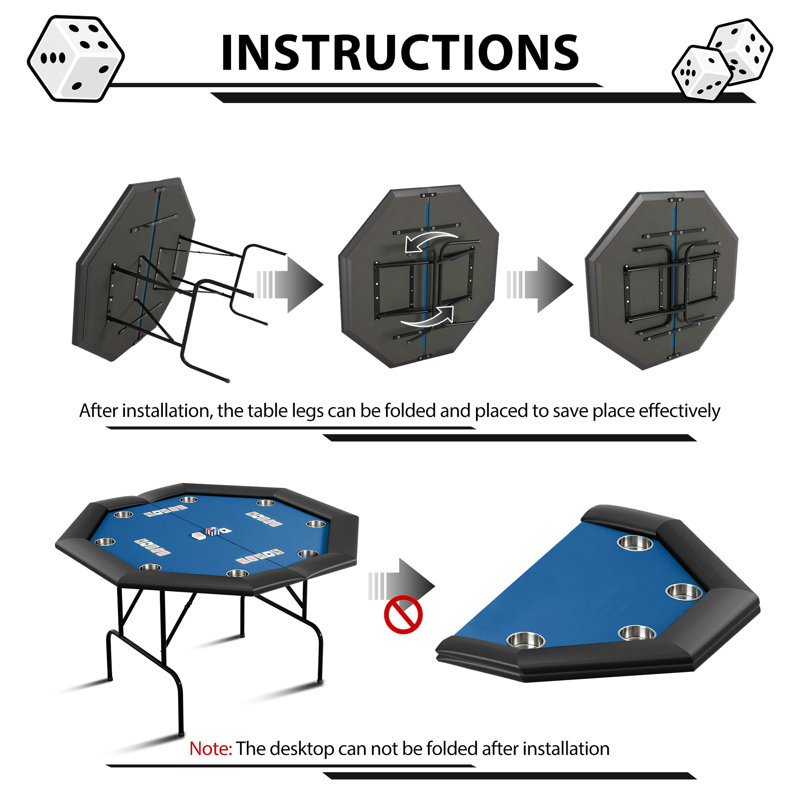 INSTRUCTIONS

After installation, the table legs can be folded and placed to save place effectively

Note: The desktop can not be folded after installation