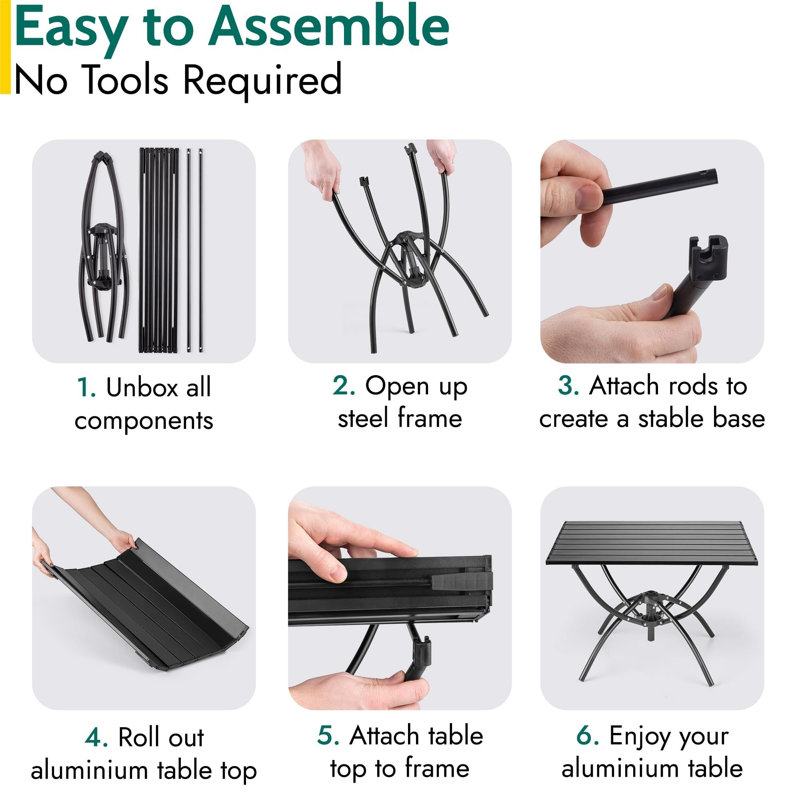 Easy to Assemble
No Tools Required

1. Unbox all components

2. Open up steel frame

3. Attach rods to create a stable base

4. Roll out aluminium table top

5. Attach table top to frame

6. Enjoy your aluminium table