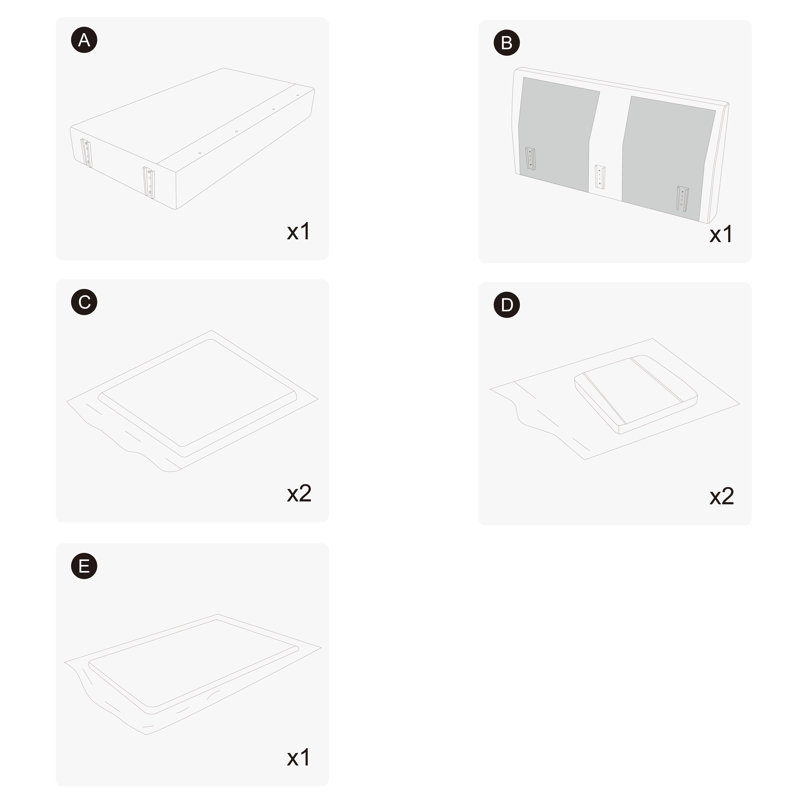 A

x1

B

x1

C

x2

D

x2

E

x1