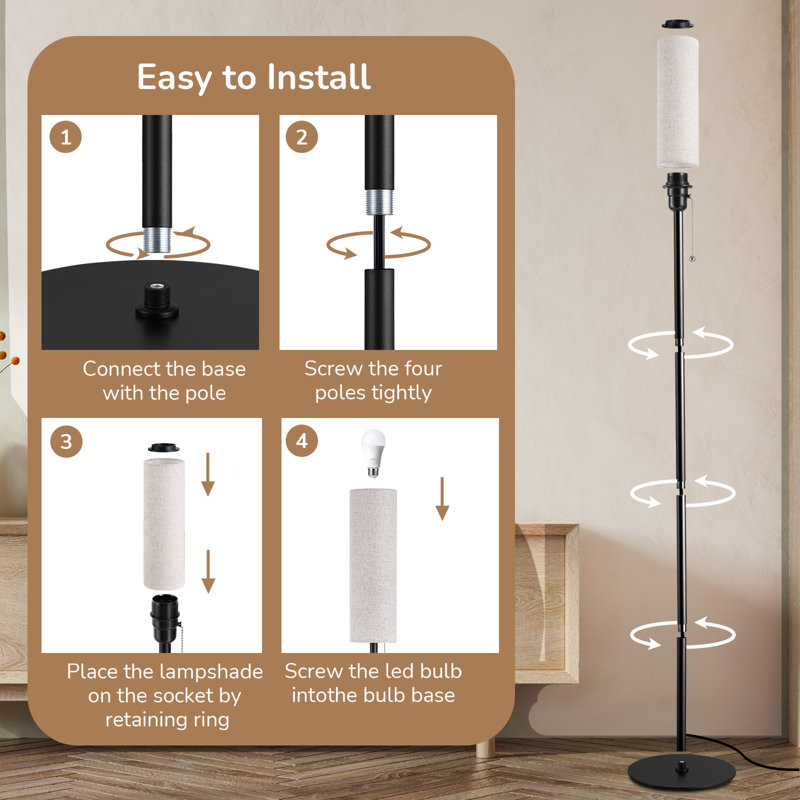 Easy to Install

1

Connect the base with the pole

2

Screw the four poles tightly

3

Place the lampshade on the socket by retaining ring

4

Screw the led bulb intothe bulb base