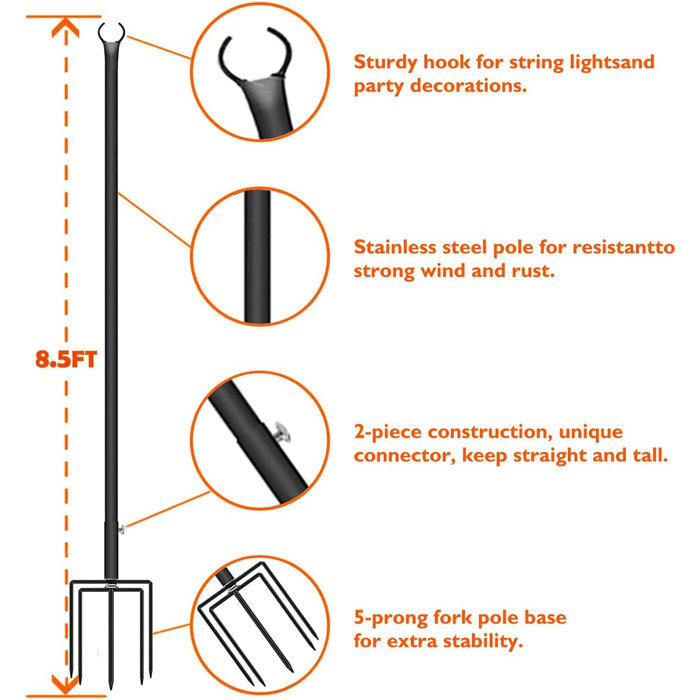 8.5FT

Sturdy hook for string lightsand party decorations.

Stainless steel pole for resistantto strong wind and rust.

2-piece construction, unique connector, keep straight and tall.

5-prong fork pole base for extra stability.