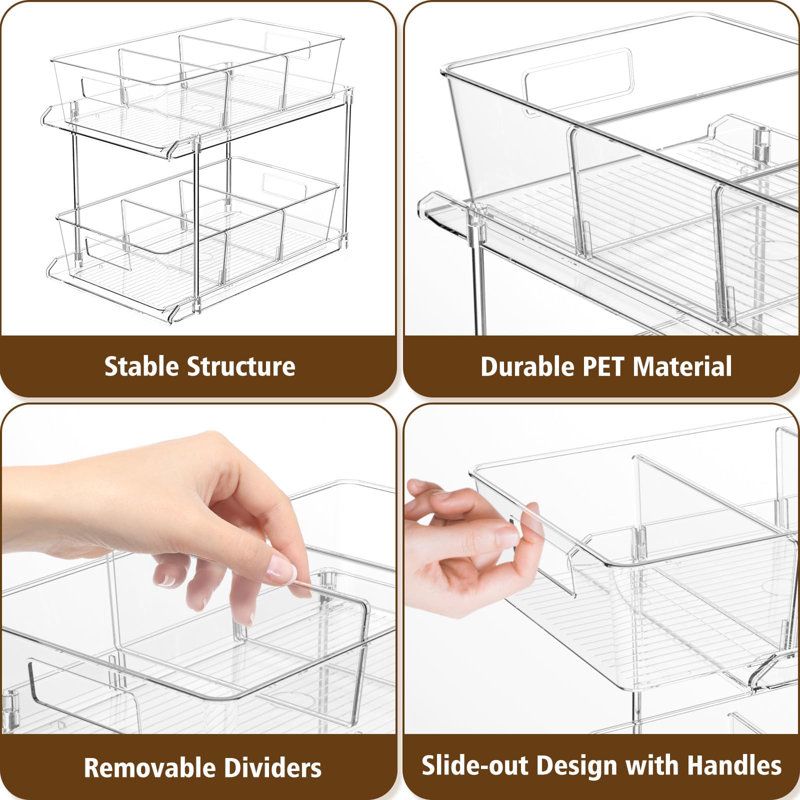 Stable Structure

Durable PET Material

Removable Dividers

Slide-out Design with Handles