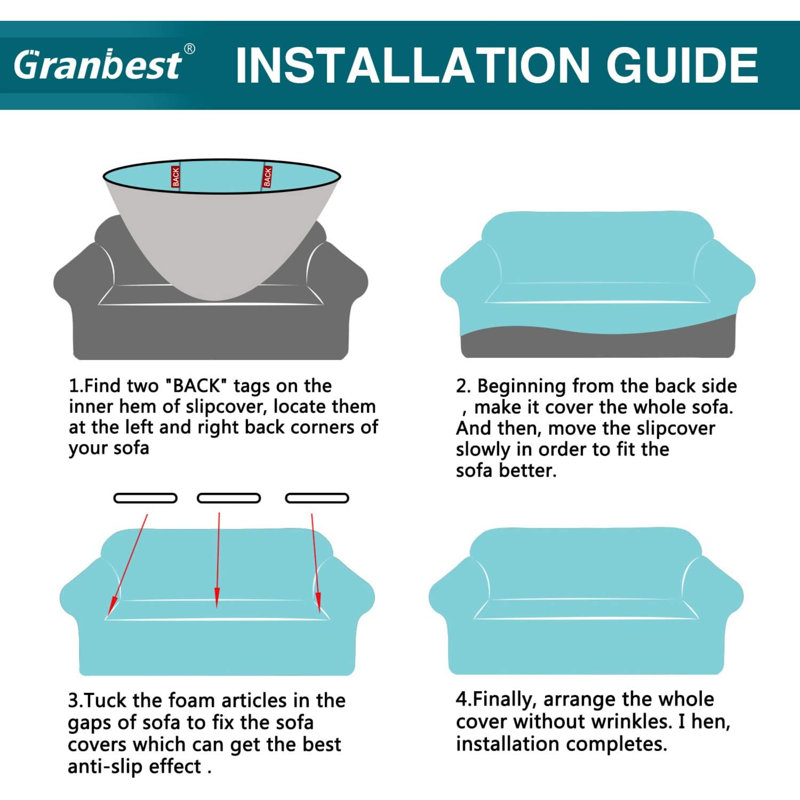 Granbest®

INSTALLATION GUIDE

BACK

BACK

1.Find two "BACK" tags on the inner hem of slipcover, locate them at the left and right back corners of your sofa

2. Beginning from the back side , make it cover the whole sofa. And then, move the slipcover slowly in order to fit the sofa better.

3.Tuck the foam articles in the gaps of sofa to fix the sofa covers which can get the best anti-slip effect .

4.Finally, arrange the whole cover without wrinkles. I hen, installation completes.