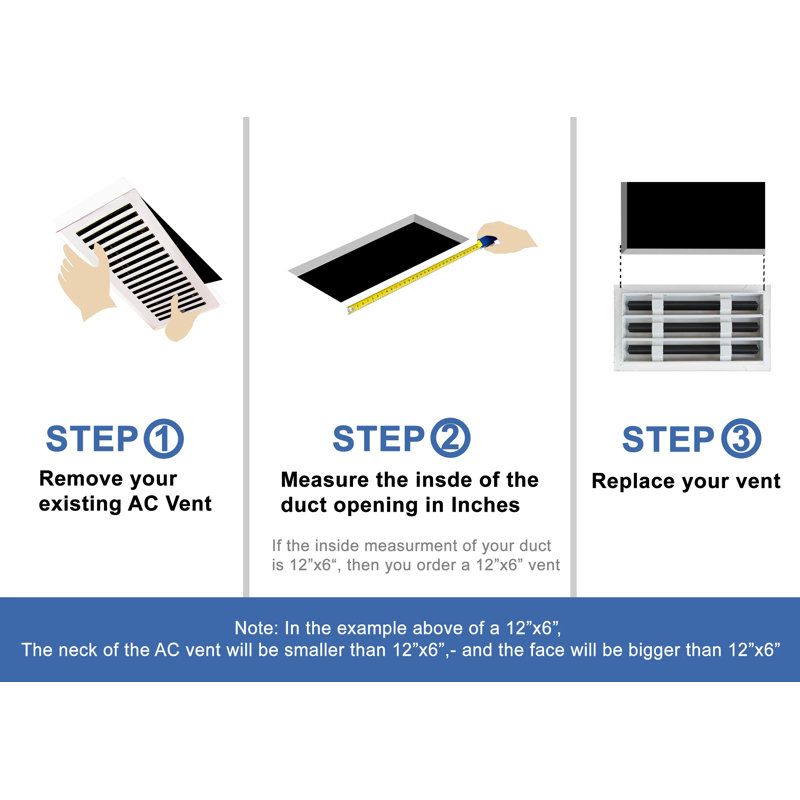 STEP ①
Remove your existing AC Vent

STEP ②
Measure the insde of the duct opening in Inches

If the inside measurment of your duct is 12”x6“, then you order a 12”x6” vent

STEP ③
Replace your vent

Note: In the example above of a 12”x6”,
The neck of the AC vent will be smaller than 12”x6”,- and the face will be bigger than 12”x6”