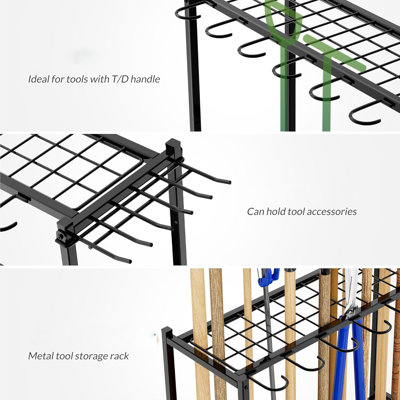 Ideal for tools with T/D handle

Can hold tool accessories

Metal tool storage rack