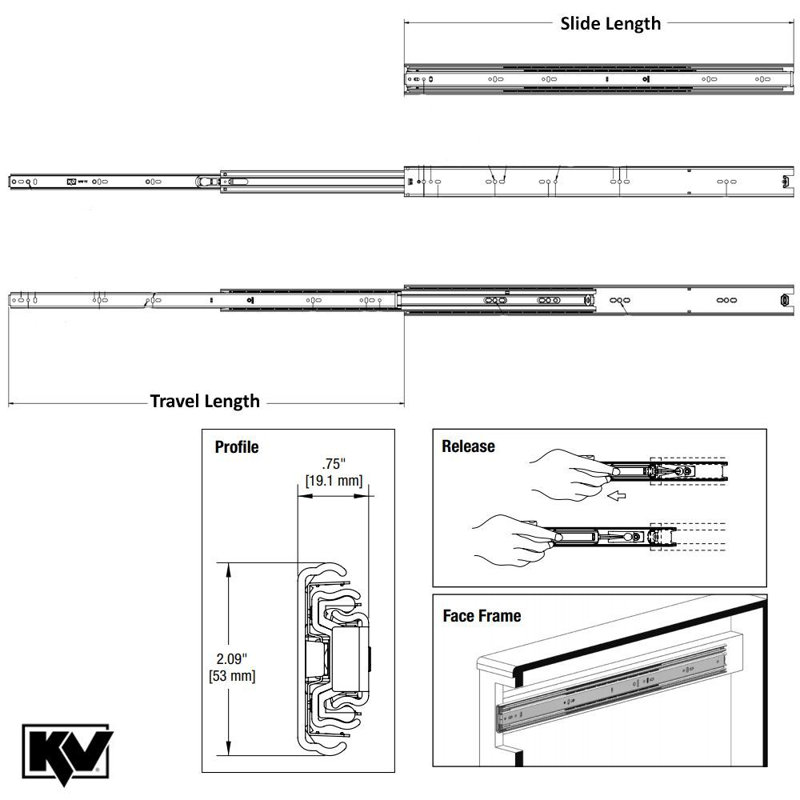 Slide Length

Travel Length

Profile

.75"
[19.1 mm]

2.09"
[53 mm]

Release

Face Frame

KV