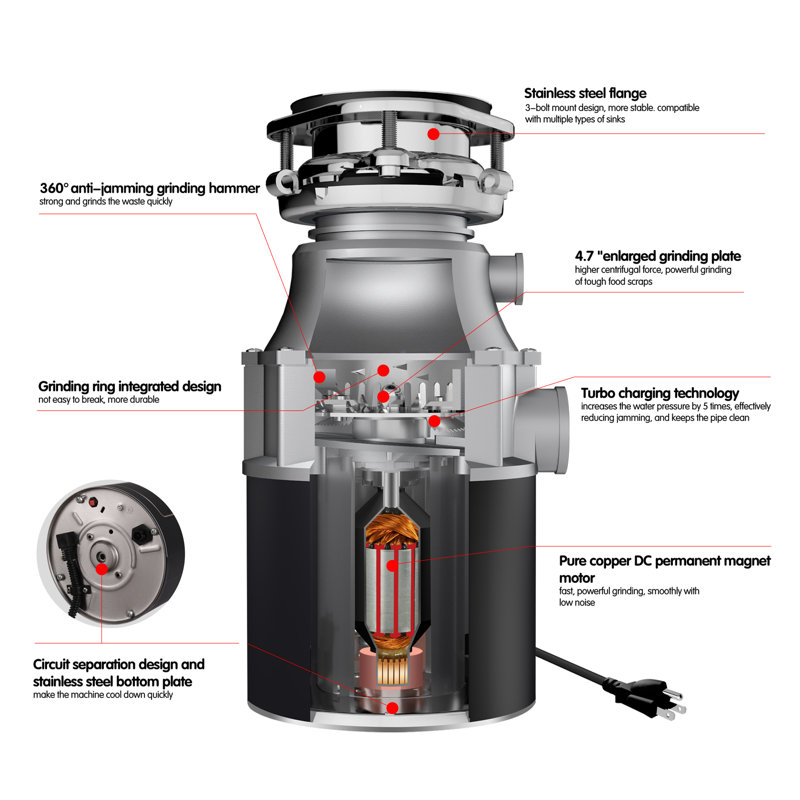 Stainless steel flange
3-bolt mount design, more stable. compatible with multiple types of sinks

360° anti-jamming grinding hammer
strong and grinds the waste quickly

4.7 "enlarged grinding plate
higher centrifugal force, powerful grinding of tough food scraps

Grinding ring integrated design
not easy to break, more durable

Turbo charging technology
increases the water pressure by 5 times, effectively reducing jamming, and keeps the pipe clean

Pure copper DC permanent magnet motor
fast, powerful grinding, smoothly with low noise

Circuit separation design and stainless steel bottom plate
make the machine cool down quickly