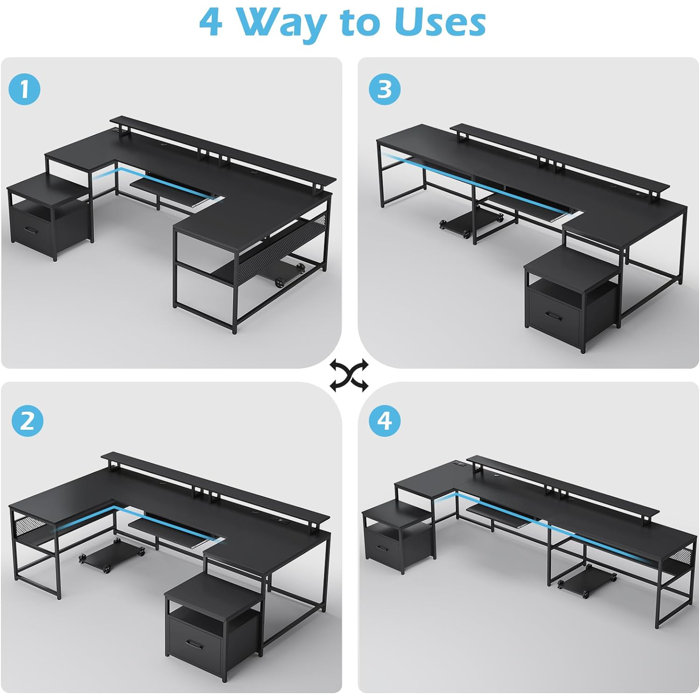 4 Way to Uses

1

3

2

4