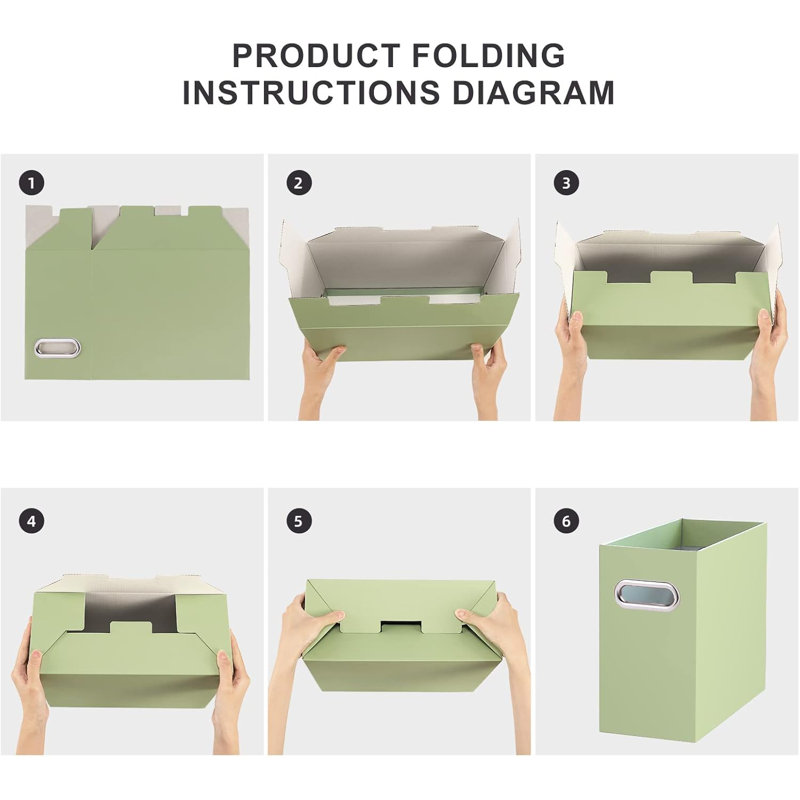 PRODUCT FOLDING
INSTRUCTIONS DIAGRAM

1

2

3

4

5

6