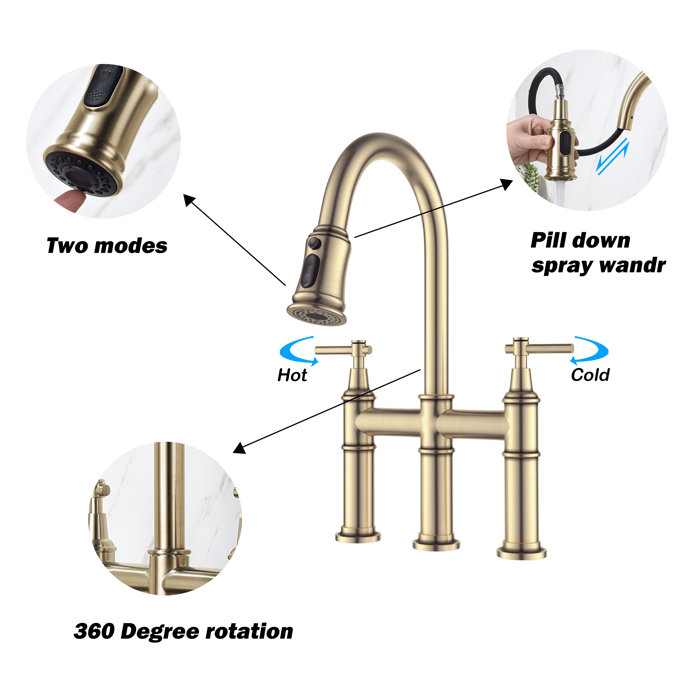 Two modes

Pill down spray wandr

Hot

Cold

360 Degree rotation