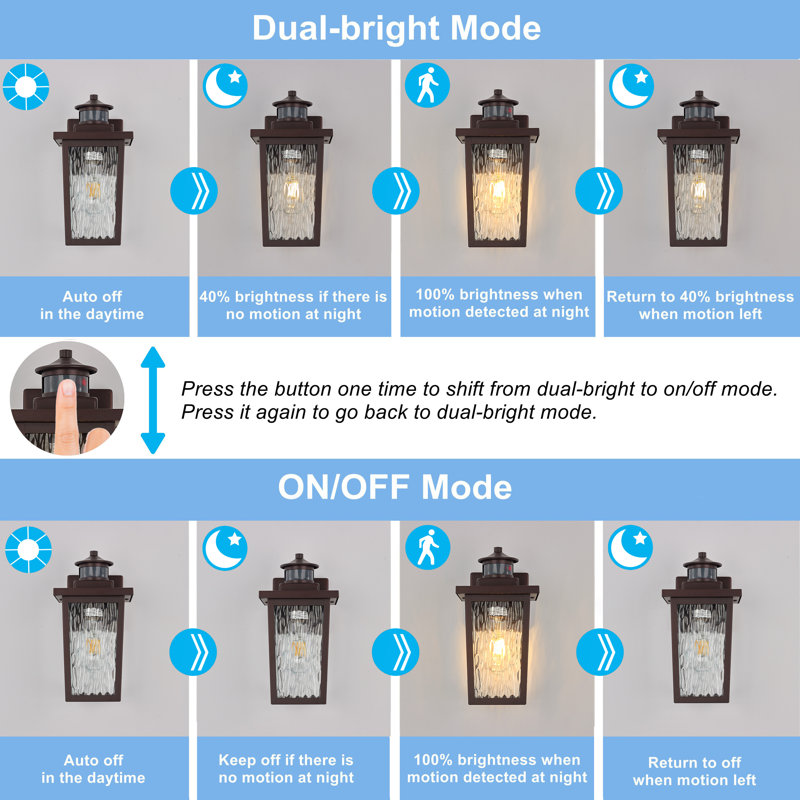 Dual-bright Mode

Auto off in the daytime

40% brightness if there is no motion at night

100% brightness when motion detected at night

Return to 40% brightness when motion left

Press the button one time to shift from dual-bright to on/off mode. Press it again to go back to dual-bright mode.

ON/OFF Mode

Auto off in the daytime

Keep off if there is no motion at night

100% brightness when motion detected at night

Return to off when motion left