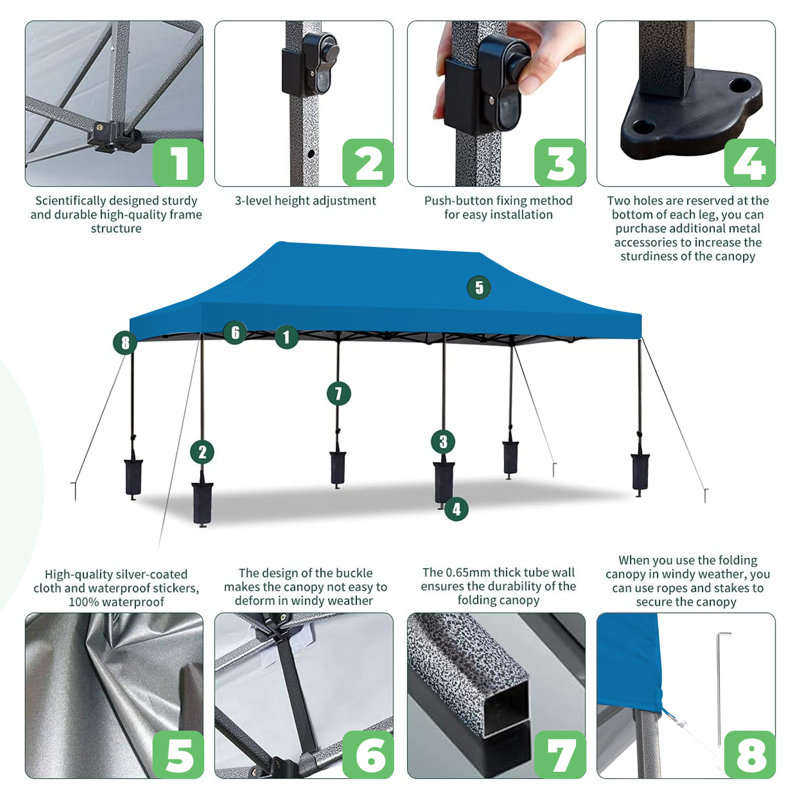 1

Scientifically designed sturdy and durable high-quality frame structure

2

3-level height adjustment

3

Push-button fixing method for easy installation

4

Two holes are reserved at the bottom of each leg, you can purchase additional metal accessories to increase the sturdiness of the canopy

5

8

6

1

7

2

3

4

High-quality silver-coated cloth and waterproof stickers, 100% waterproof

The design of the buckle makes the canopy not easy to deform in windy weather

The 0.65mm thick tube wall ensures the durability of the folding canopy

When you use the folding canopy in windy weather, you can use ropes and stakes to secure the canopy

5

6

7

8