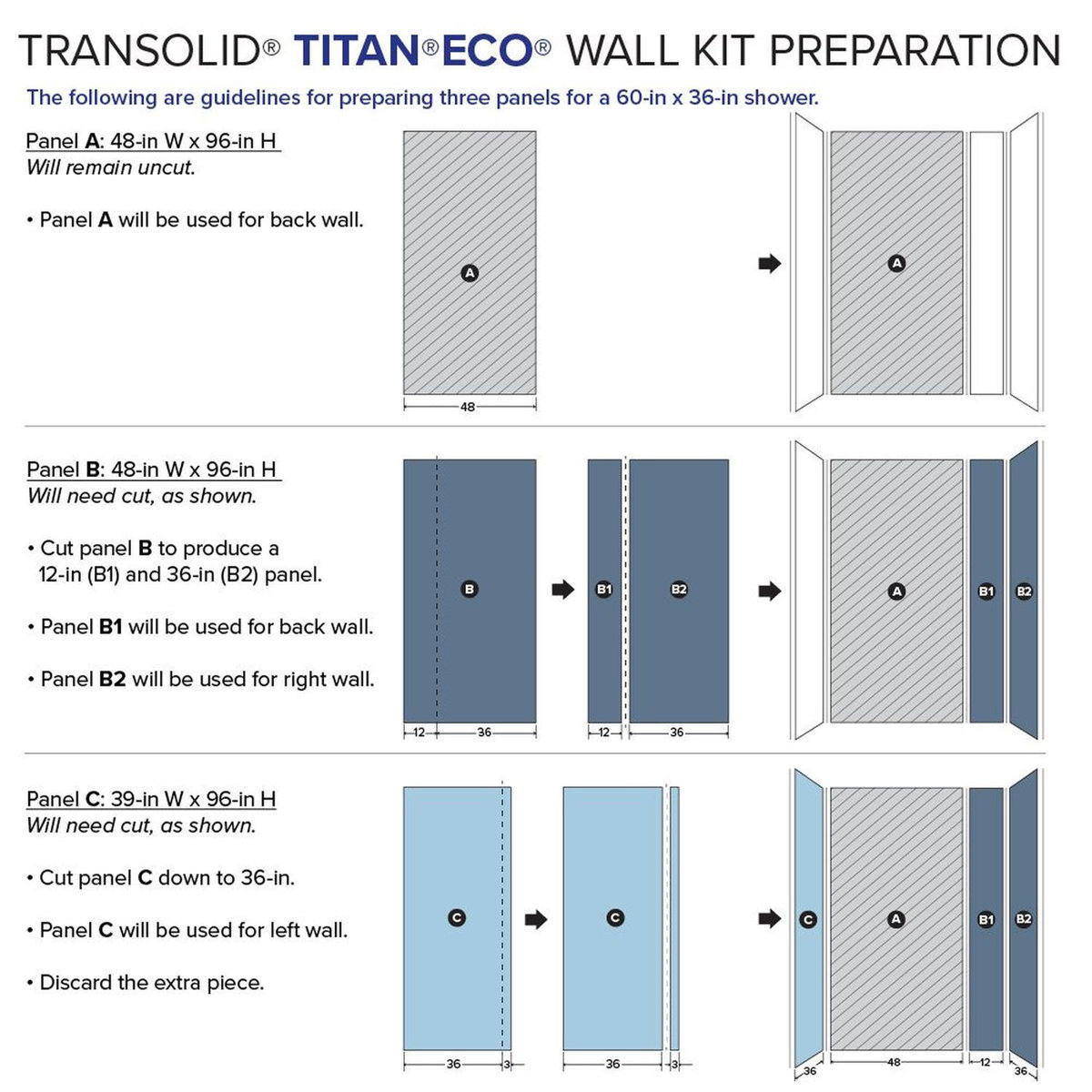 TRANSOLID® TITAN®ECO® WALL KIT PREPARATION

The following are guidelines for preparing three panels for a 60-in x 36-in shower.

Panel A: 48-in W x 96-in H
Will remain uncut.

• Panel A will be used for back wall.

A
48
A

Panel B: 48-in W x 96-in H
Will need cut, as shown.

• Cut panel B to produce a 12-in (B1) and 36-in (B2) panel.

• Panel B1 will be used for back wall.

• Panel B2 will be used for right wall.

B
12 36
B1 B2
12 36
A B1 B2

Panel C: 39-in W x 96-in H
Will need cut, as shown.

• Cut panel C down to 36-in.

• Panel C will be used for left wall.

• Discard the extra piece.

C
36 3
C
36 3
C A B1 B2
36 48 12 36