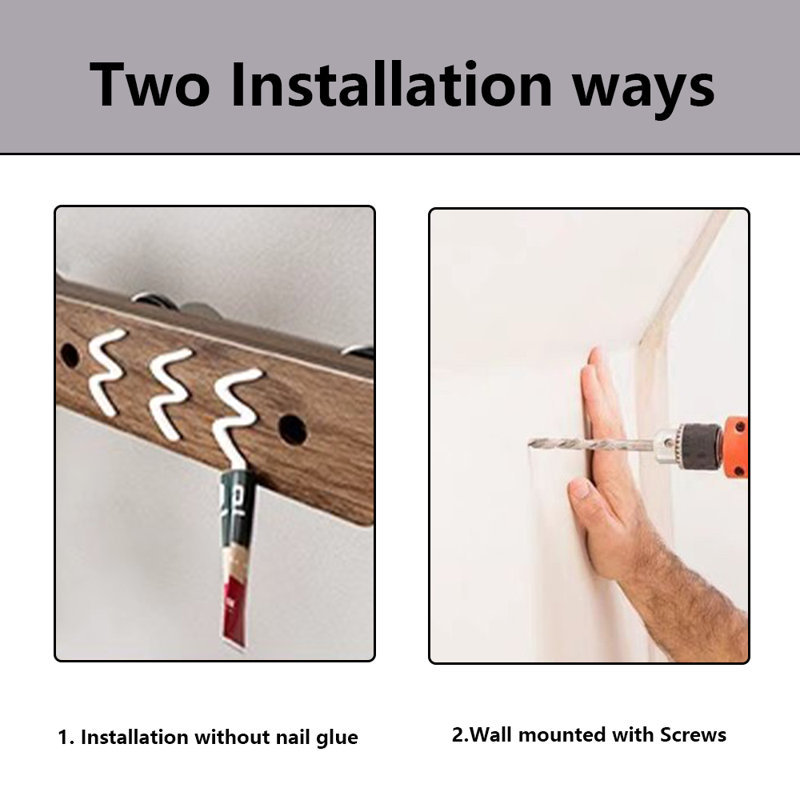 Two Installation ways

1. Installation without nail glue

2.Wall mounted with Screws