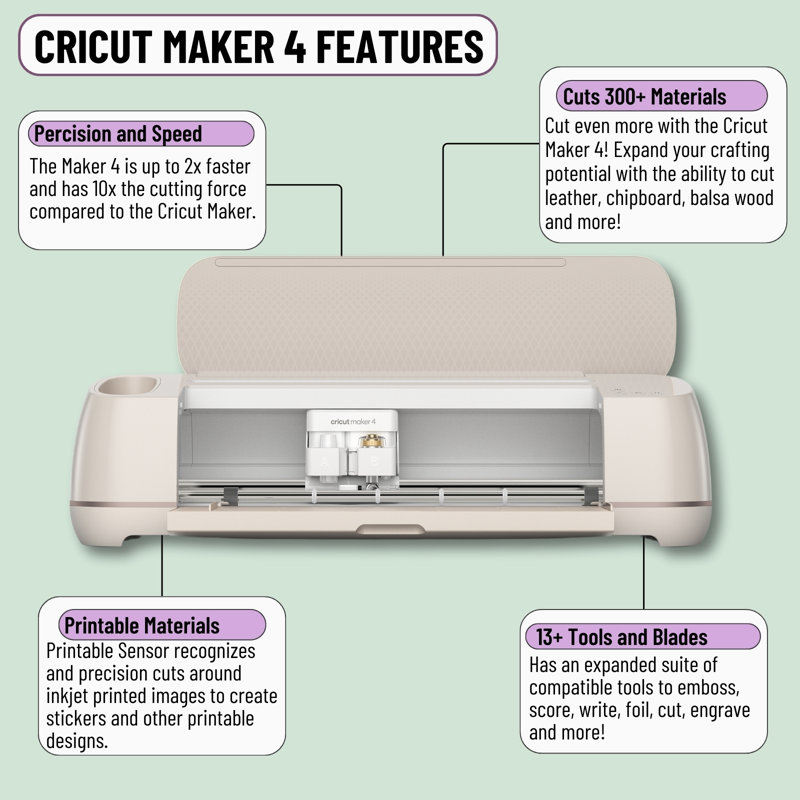 CRICUT MAKER 4 FEATURES

Percision and Speed
The Maker 4 is up to 2x faster and has 10x the cutting force compared to the Cricut Maker.

Cuts 300+ Materials
Cut even more with the Cricut Maker 4! Expand your crafting potential with the ability to cut leather, chipboard, balsa wood and more!

cricut maker 4

Printable Materials
Printable Sensor recognizes and precision cuts around inkjet printed images to create stickers and other printable designs.

13+ Tools and Blades
Has an expanded suite of compatible tools to emboss, score, write, foil, cut, engrave and more!