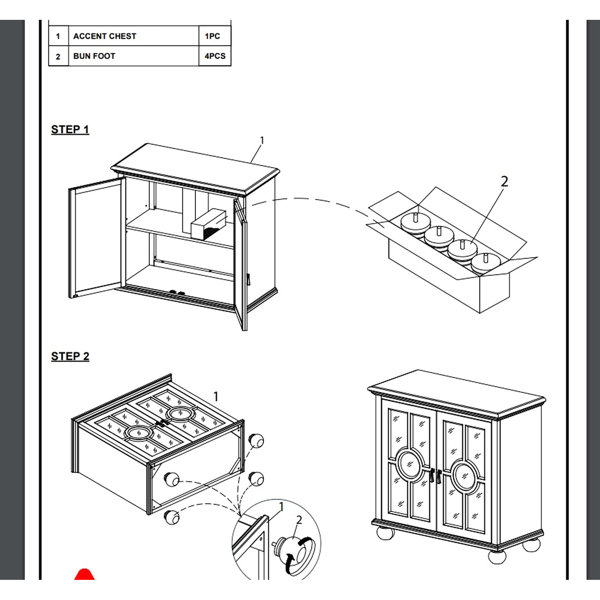 | 1 | ACCENT CHEST | 1PC |
|---|---|---|
| 2 | BUN FOOT | 4PCS |

STEP 1

1

2

STEP 2

1

1

2