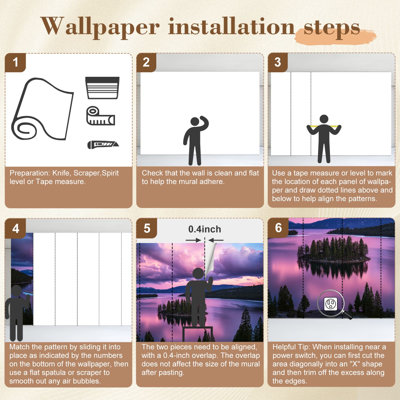 Wallpaper installation steps

1

Preparation: Knife, Scraper,Spirit level or Tape measure.

2

Check that the wall is clean and flat to help the mural adhere.

3

Use a tape measure or level to mark the location of each panel of wallpaper and draw dotted lines above and below to help align the patterns.

4

Match the pattern by sliding it into place as indicated by the numbers on the bottom of the wallpaper, then use a flat spatula or scraper to smooth out any air bubbles.

5

0.4inch

The two pieces need to be aligned, with a 0.4-inch overlap. The overlap does not affect the size of the mural after pasting.

6

Helpful Tip: When installing near a power switch, you can first cut the area diagonally into an "X" shape and then trim off the excess along the edges.