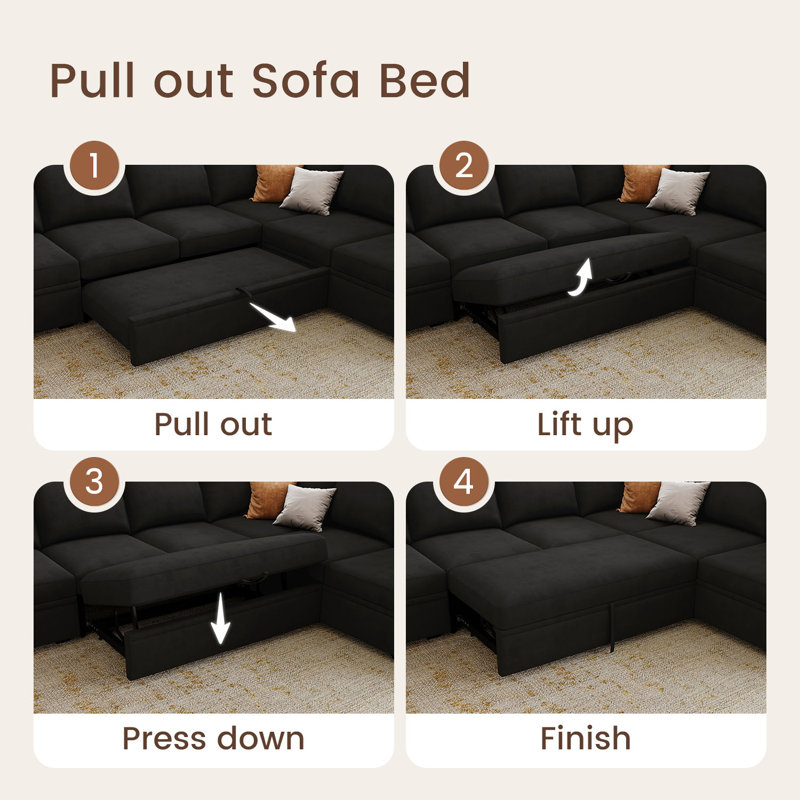 Pull out Sofa Bed

1

Pull out

2

Lift up

3

Press down

4

Finish