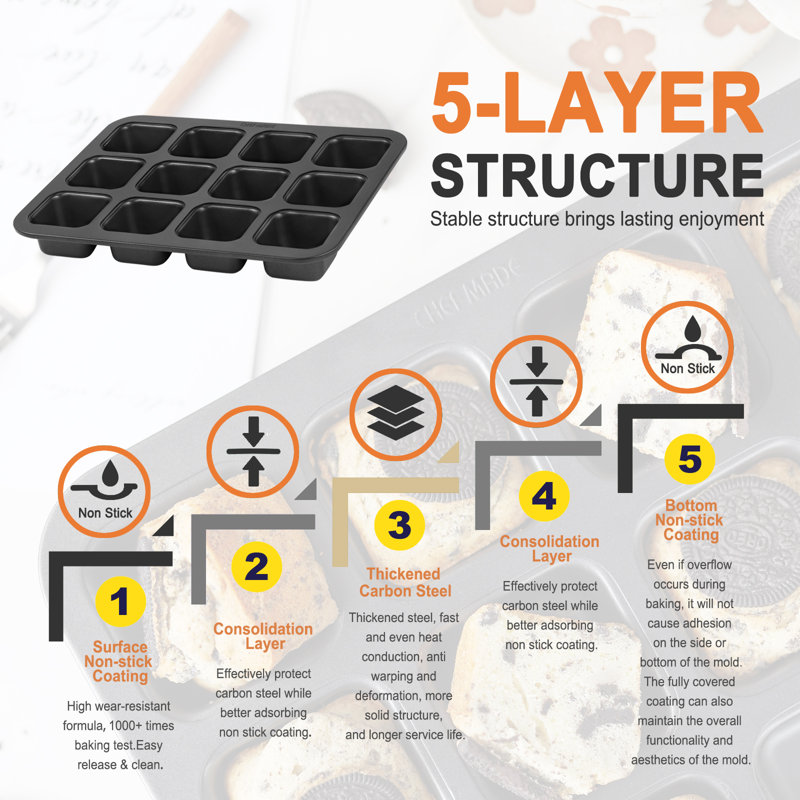 5-LAYER STRUCTURE

Stable structure brings lasting enjoyment

Non Stick

1

Surface Non-stick Coating

High wear-resistant formula, 1000+ times baking test.Easy release & clean.

2

Consolidation Layer

Effectively protect carbon steel while better adsorbing non stick coating.

3

Thickened Carbon Steel

Thickened steel, fast and even heat conduction, anti warping and deformation, more solid structure, and longer service life.

4

Consolidation Layer

Effectively protect carbon steel while better adsorbing non stick coating.

Non Stick

5

Bottom Non-stick Coating

Even if overflow occurs during baking, it will not cause adhesion on the side or bottom of the mold. The fully covered coating can also maintain the overall functionality and aesthetics of the mold.