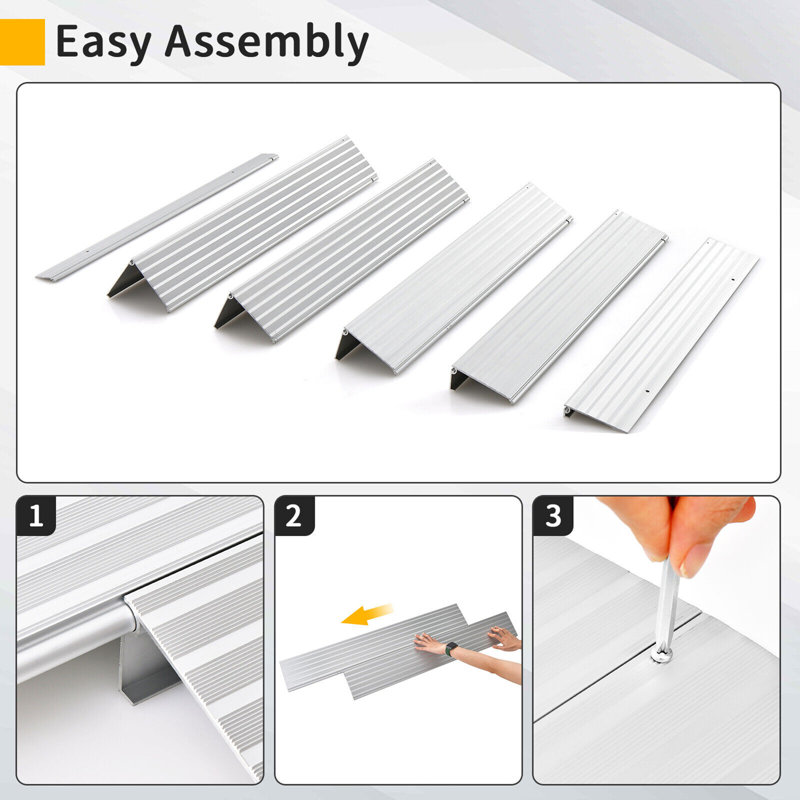 Easy Assembly

1

2

3