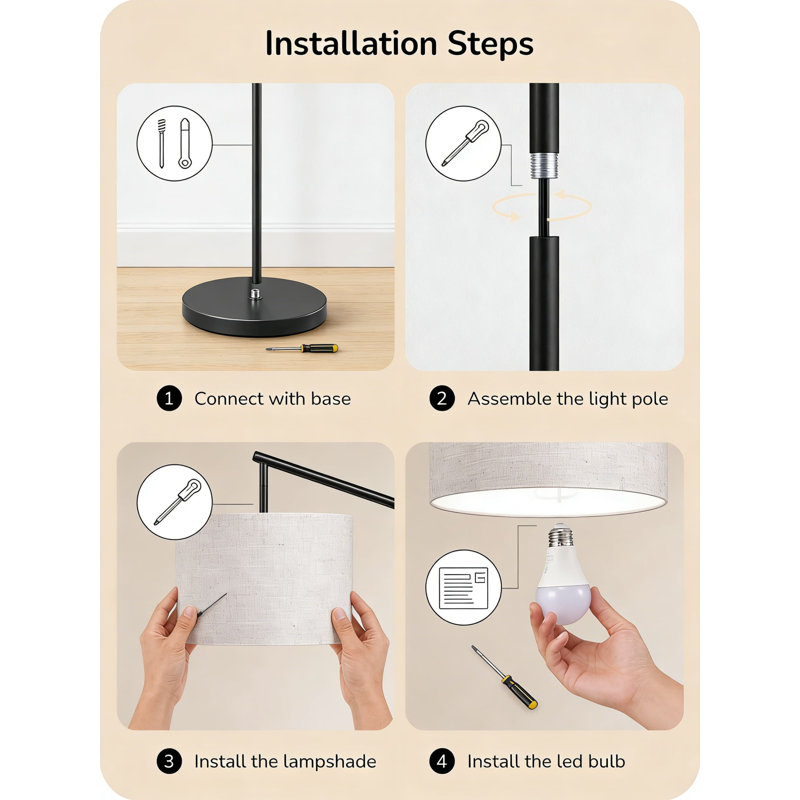 Installation Steps

1 Connect with base

2 Assemble the light pole

3 Install the lampshade

4 Install the led bulb