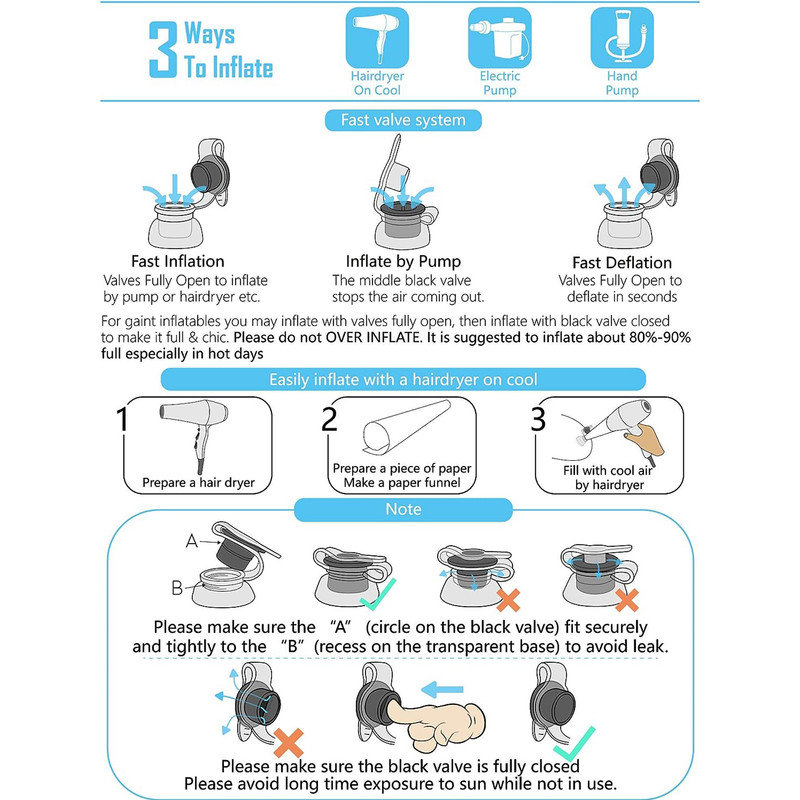 3 Ways To Inflate

Hairdryer On Cool

Electric Pump

Hand Pump

Fast valve system

Fast Inflation
Valves Fully Open to inflate by pump or hairdryer etc.

Inflate by Pump
The middle black valve stops the air coming out.

Fast Deflation
Valves Fully Open to deflate in seconds

For gaint inflatables you may inflate with valves fully open, then inflate with black valve closed to make it full & chic. Please do not OVER INFLATE. It is suggested to inflate about 80%-90% full especially in hot days

Easily inflate with a hairdryer on cool

1
Prepare a hair dryer

2
Prepare a piece of paper
Make a paper funnel

3
Fill with cool air by hairdryer

Note

A

B

Please make sure the "A" (circle on the black valve) fit securely and tightly to the "B" (recess on the transparent base) to avoid leak.

Please make sure the black valve is fully closed
Please avoid long time exposure to sun while not in use.