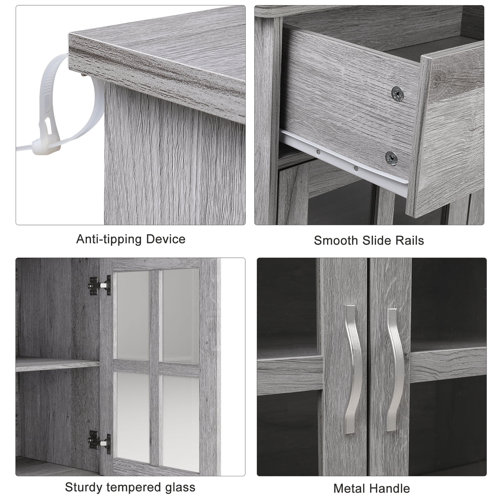 Anti-tipping Device

Smooth Slide Rails

Sturdy tempered glass

Metal Handle