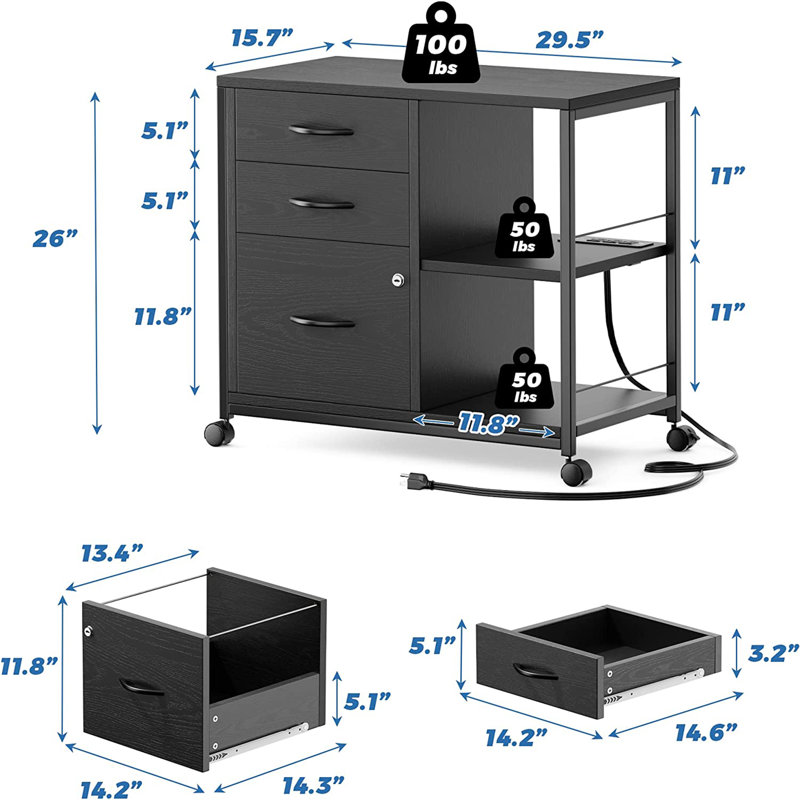 15.7”
100 lbs
29.5”
5.1”
5.1”
26”
11.8”
11”
50 lbs
11”
50 lbs
11.8”
13.4”
11.8”
5.1”
14.2”
14.3”
5.1”
3.2”
14.2”
14.6”