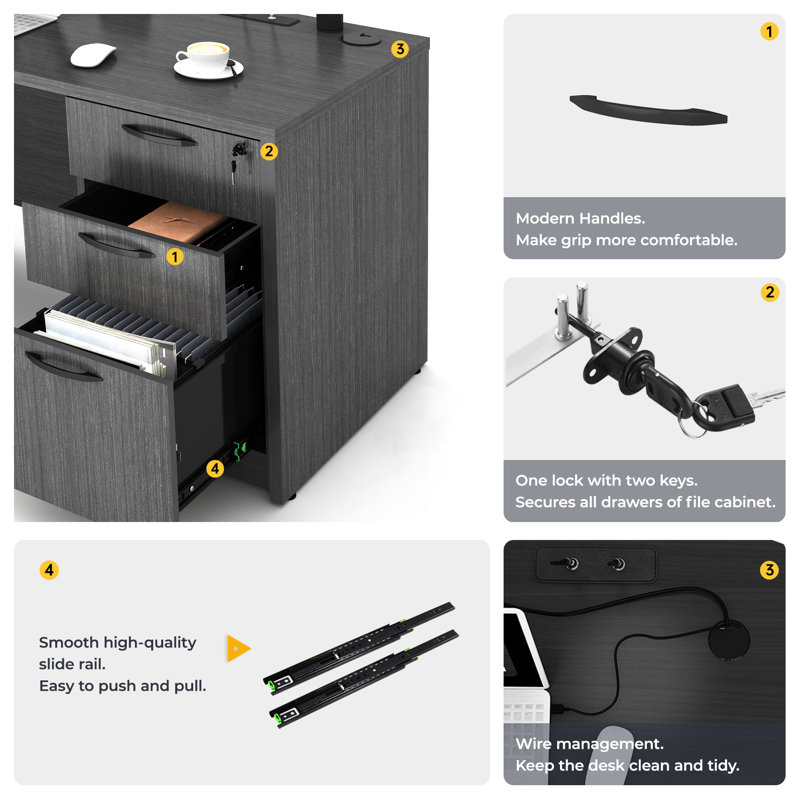 3

2

1

4

1

Modern Handles.
Make grip more comfortable.

2

One lock with two keys.
Secures all drawers of file cabinet.

4

Smooth high-quality slide rail.
Easy to push and pull.

3

Wire management.
Keep the desk clean and tidy.