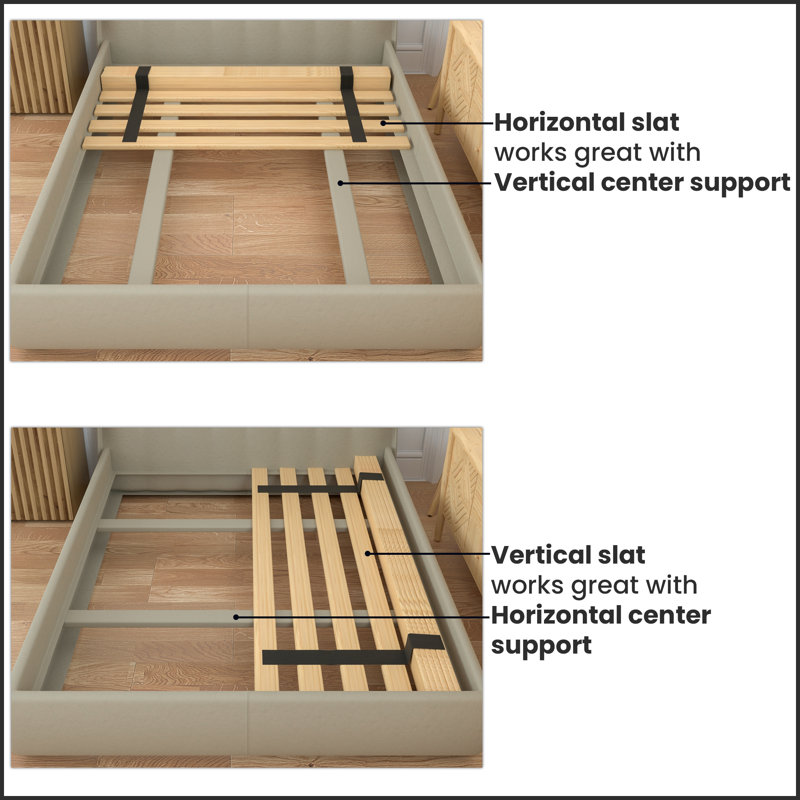 Horizontal slat
works great with
Vertical center support

Vertical slat
works great with
Horizontal center support