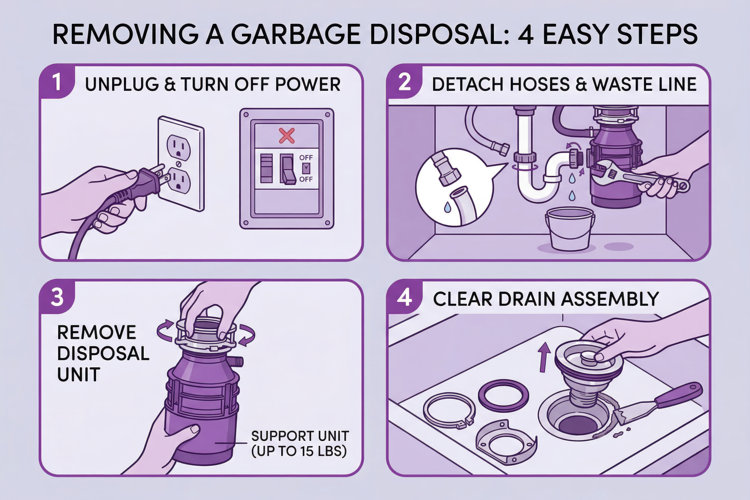 REMOVING A GARBAGE DISPOSAL: 4 EASY STEPS

1 UNPLUG & TURN OFF POWER

OFF
OFF

2 DETACH HOSES & WASTE LINE

3 REMOVE DISPOSAL UNIT

SUPPORT UNIT (UP TO 15 LBS)

4 CLEAR DRAIN ASSEMBLY