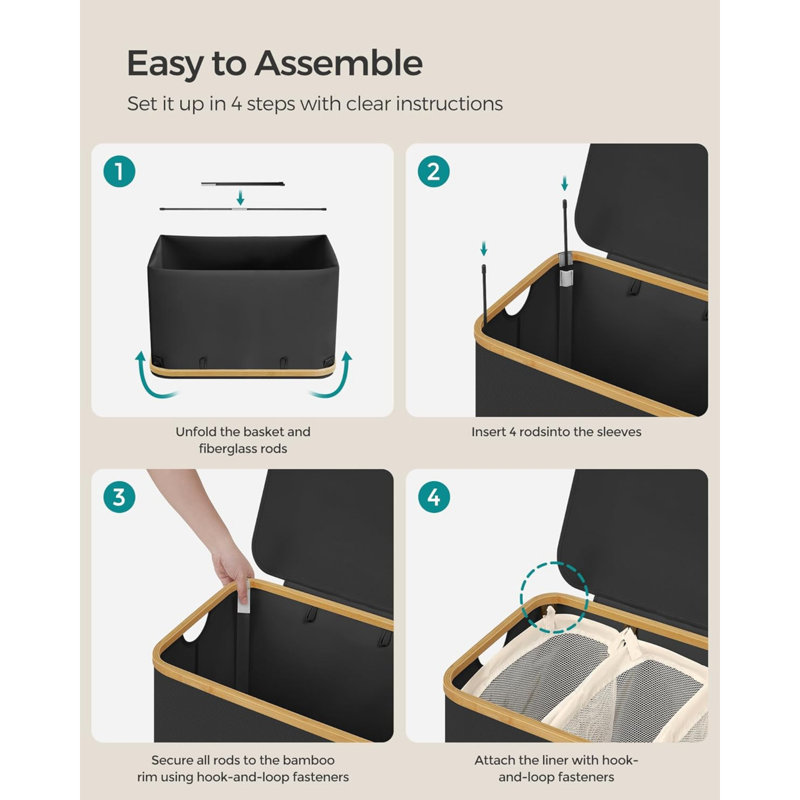 Easy to Assemble

Set it up in 4 steps with clear instructions

1

Unfold the basket and fiberglass rods

2

Insert 4 rodsinto the sleeves

3

Secure all rods to the bamboo rim using hook-and-loop fasteners

4

Attach the liner with hook-and-loop fasteners