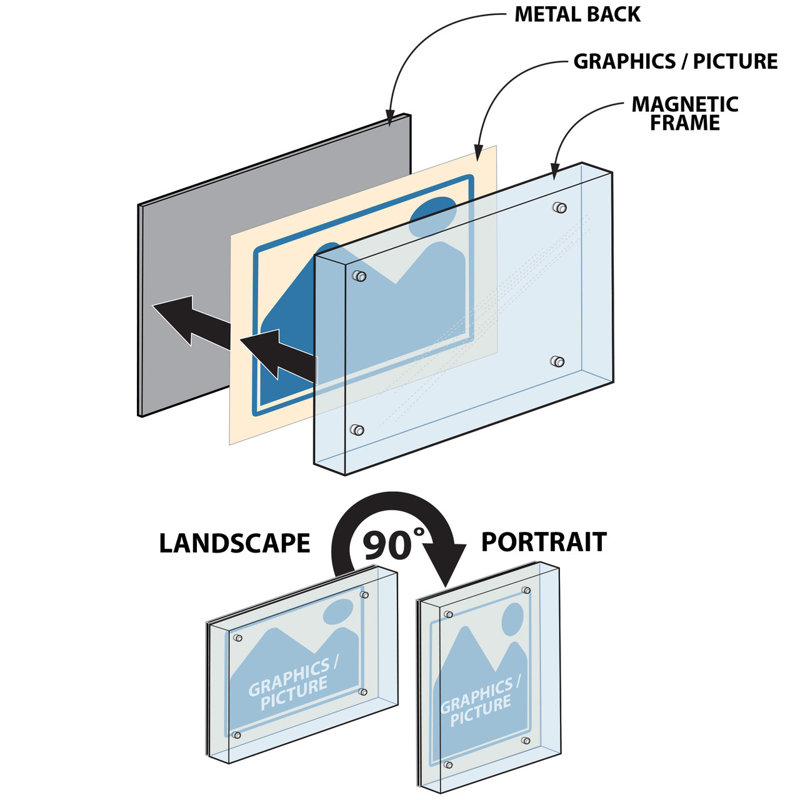 METAL BACK

GRAPHICS / PICTURE

MAGNETIC FRAME

LANDSCAPE

90°

PORTRAIT

GRAPHICS / PICTURE

GRAPHICS / PICTURE