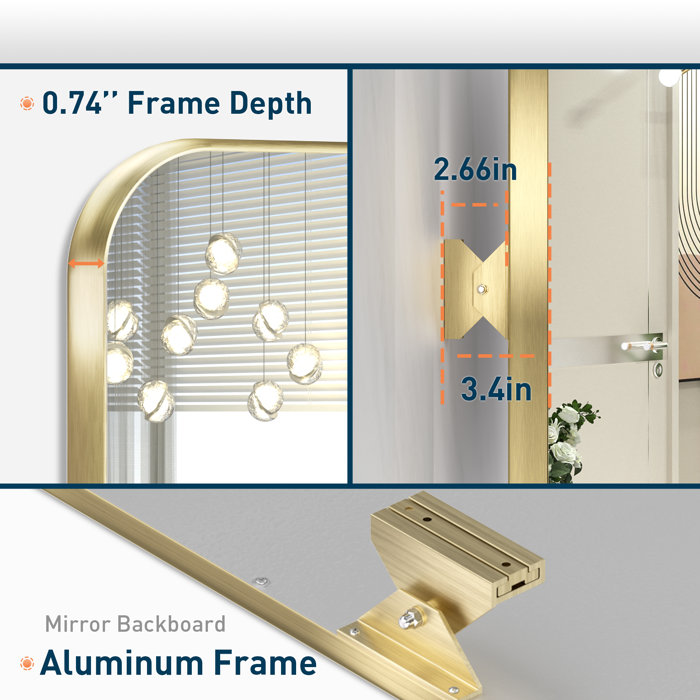 0.74'' Frame Depth

2.66in

3.4in

Mirror Backboard

Aluminum Frame