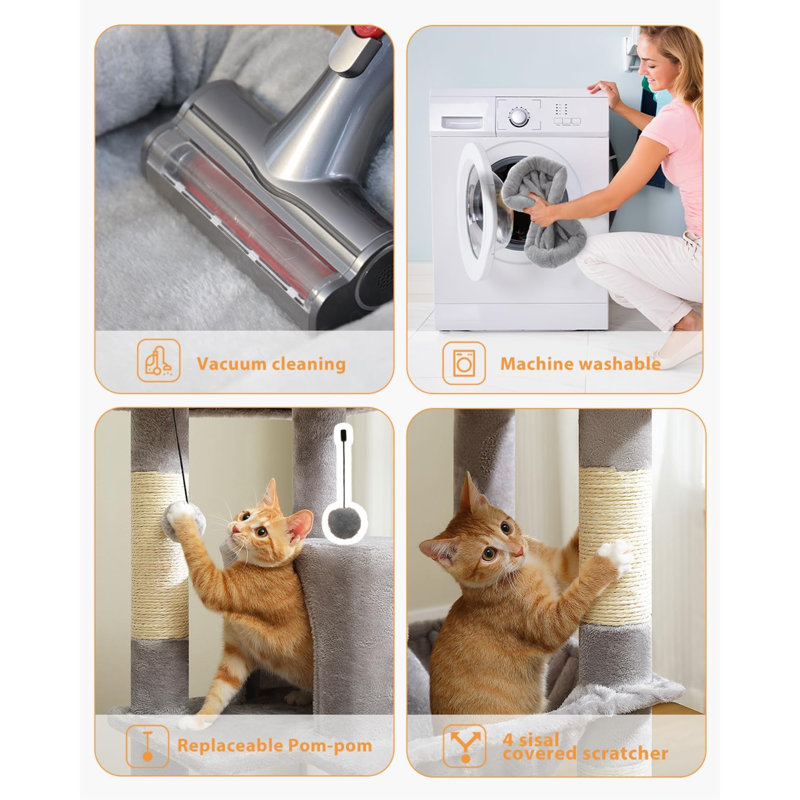 Vacuum cleaning

Machine washable

Replaceable Pom-pom

4 sisal covered scratcher