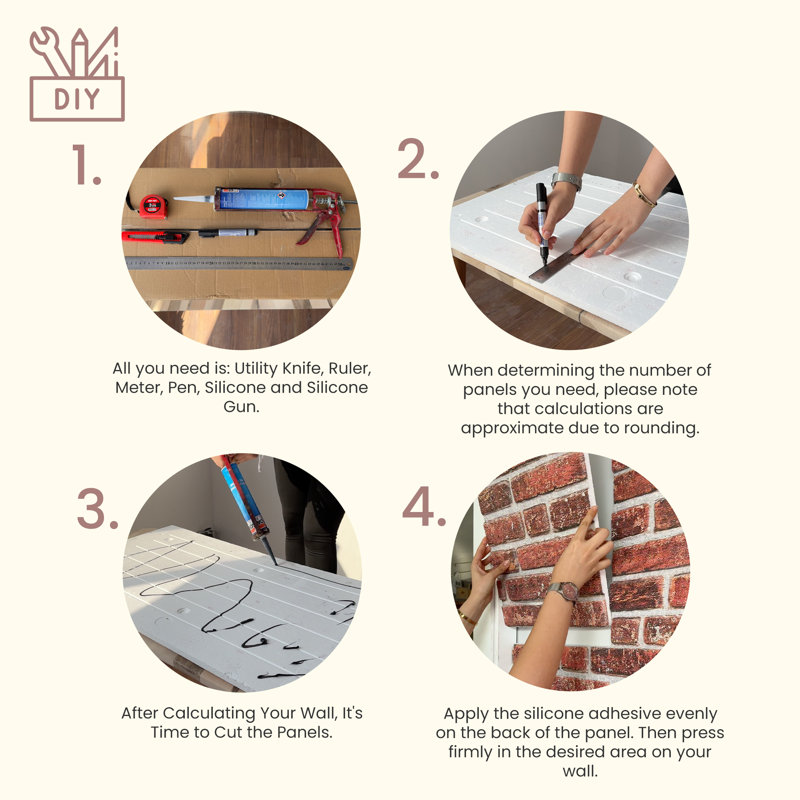 DIY

1.

All you need is: Utility Knife, Ruler, Meter, Pen, Silicone and Silicone Gun.

2.

When determining the number of panels you need, please note that calculations are approximate due to rounding.

3.

After Calculating Your Wall, It's Time to Cut the Panels.

4.

Apply the silicone adhesive evenly on the back of the panel. Then press firmly in the desired area on your wall.