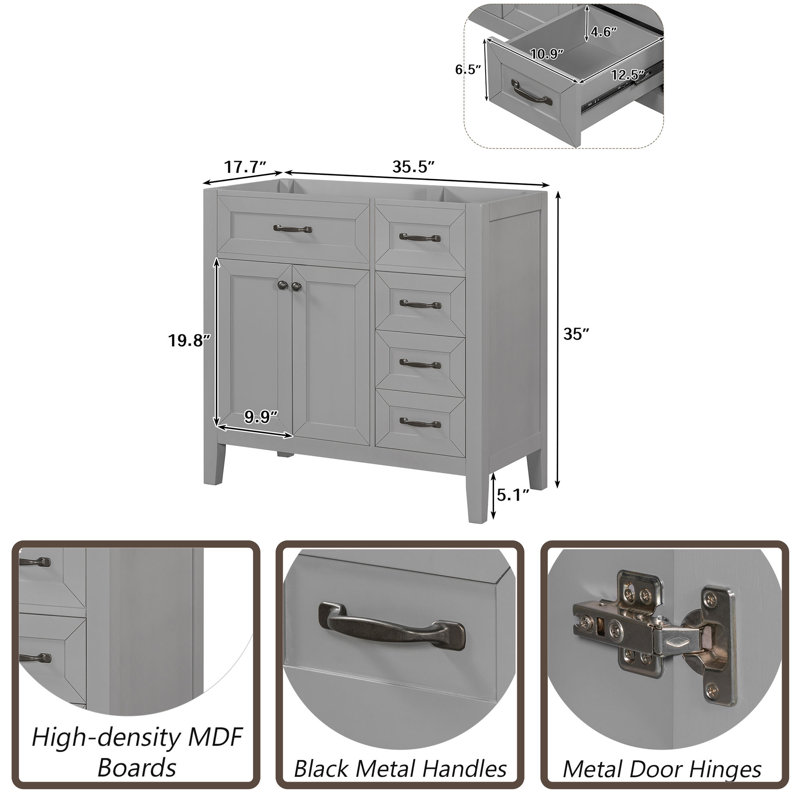 4.6″
10.9″
6.5″
12.5″
17.7″
35.5″
19.8″
35″
9.9″
5.1″

High-density MDF Boards

Black Metal Handles

Metal Door Hinges