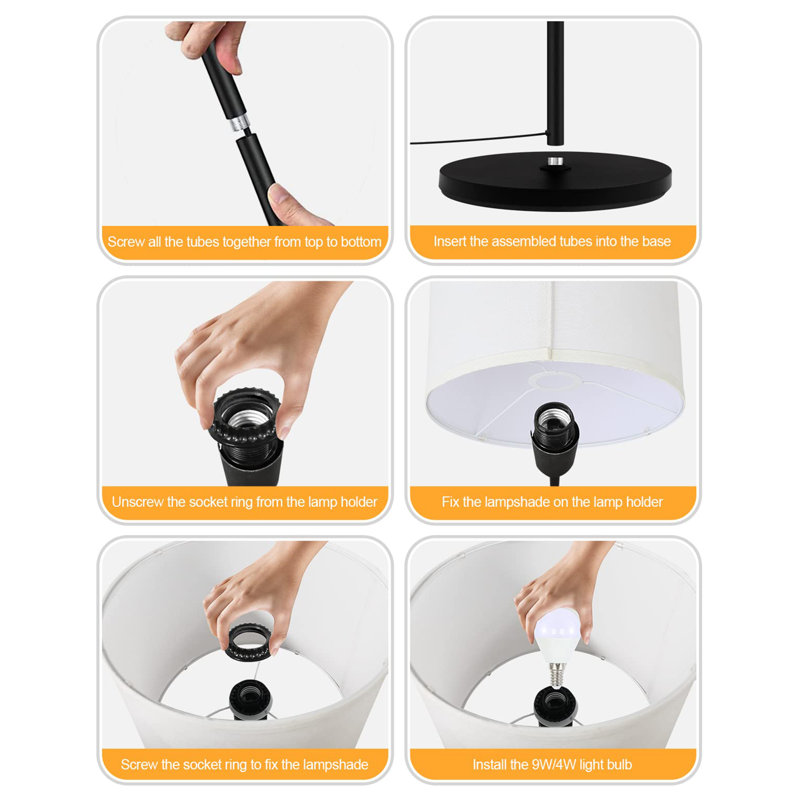 Screw all the tubes together from top to bottom

Insert the assembled tubes into the base

Unscrew the socket ring from the lamp holder

Fix the lampshade on the lamp holder

Screw the socket ring to fix the lampshade

Install the 9W/4W light bulb