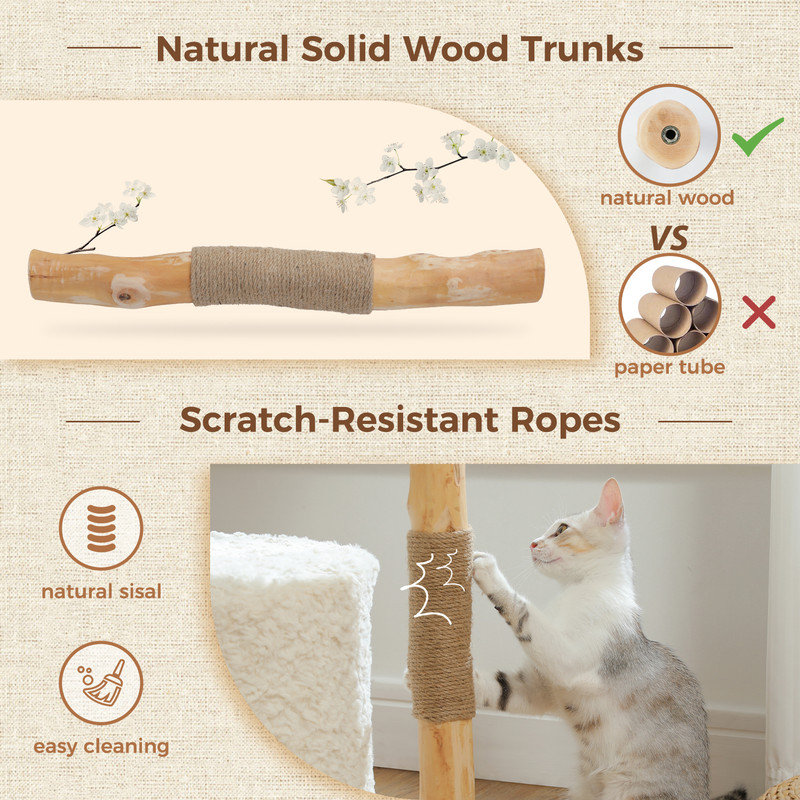 Natural Solid Wood Trunks

natural wood

VS

paper tube

Scratch-Resistant Ropes

natural sisal

easy cleaning