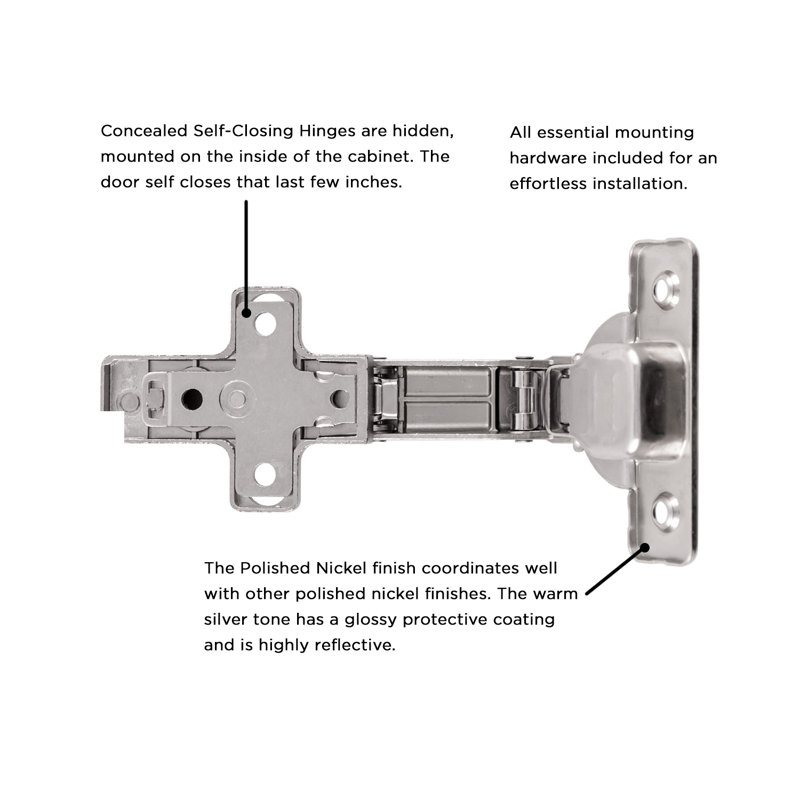 Concealed Self-Closing Hinges are hidden, mounted on the inside of the cabinet. The door self closes that last few inches.

All essential mounting hardware included for an effortless installation.

The Polished Nickel finish coordinates well with other polished nickel finishes. The warm silver tone has a glossy protective coating and is highly reflective.