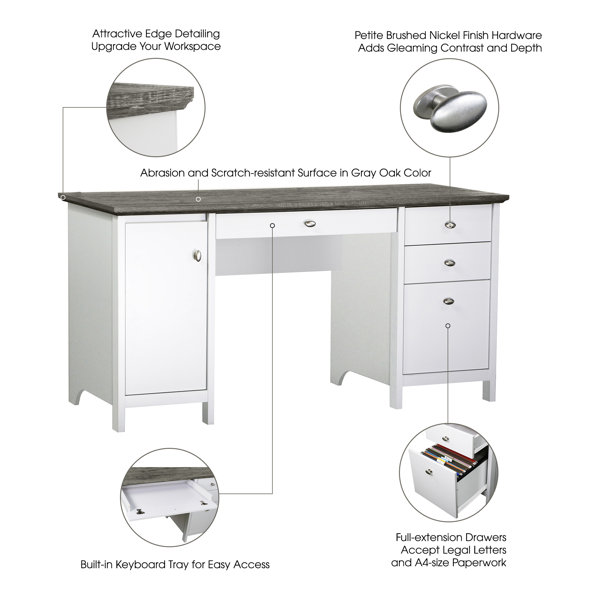 Attractive Edge Detailing
Upgrade Your Workspace

Petite Brushed Nickel Finish Hardware
Adds Gleaming Contrast and Depth

Abrasion and Scratch-resistant Surface in Gray Oak Color

Built-in Keyboard Tray for Easy Access

Full-extension Drawers
Accept Legal Letters
and A4-size Paperwork