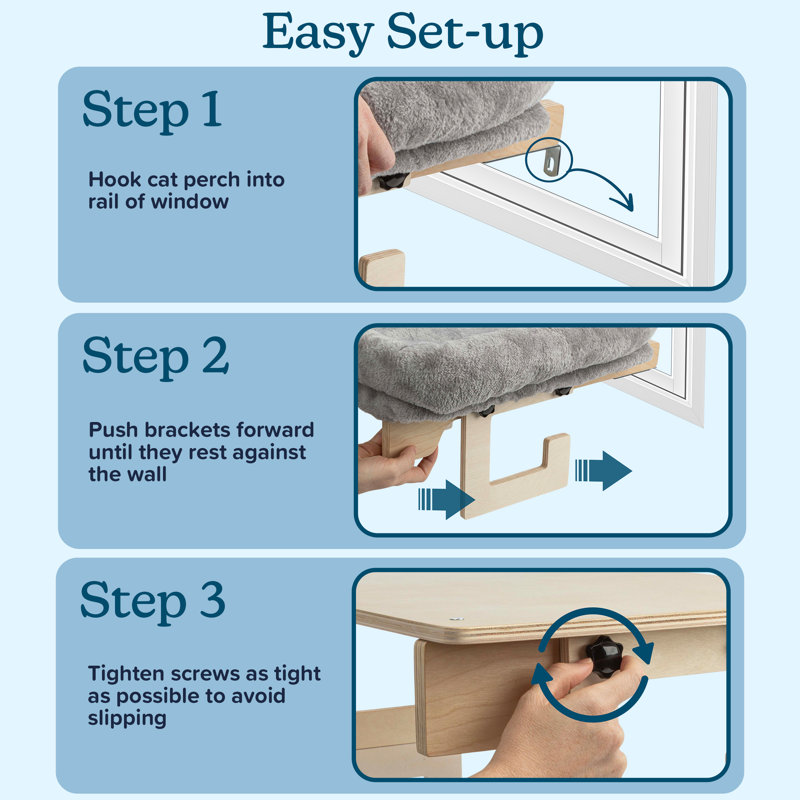 Easy Set-up

Step 1

Hook cat perch into rail of window

Step 2

Push brackets forward until they rest against the wall

Step 3

Tighten screws as tight as possible to avoid slipping