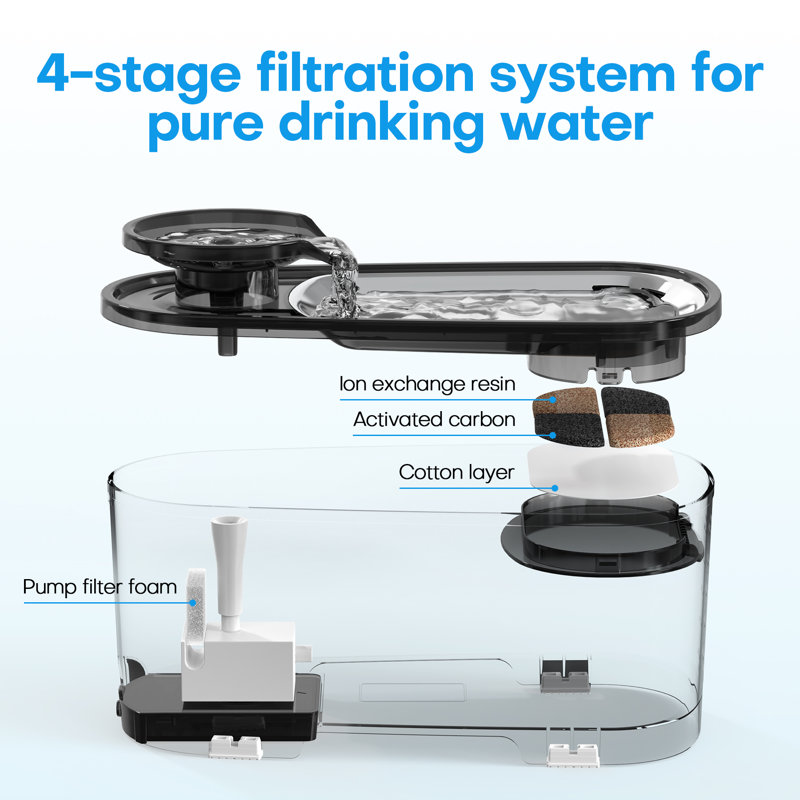 4-stage filtration system for pure drinking water

Ion exchange resin

Activated carbon

Cotton layer

Pump filter foam