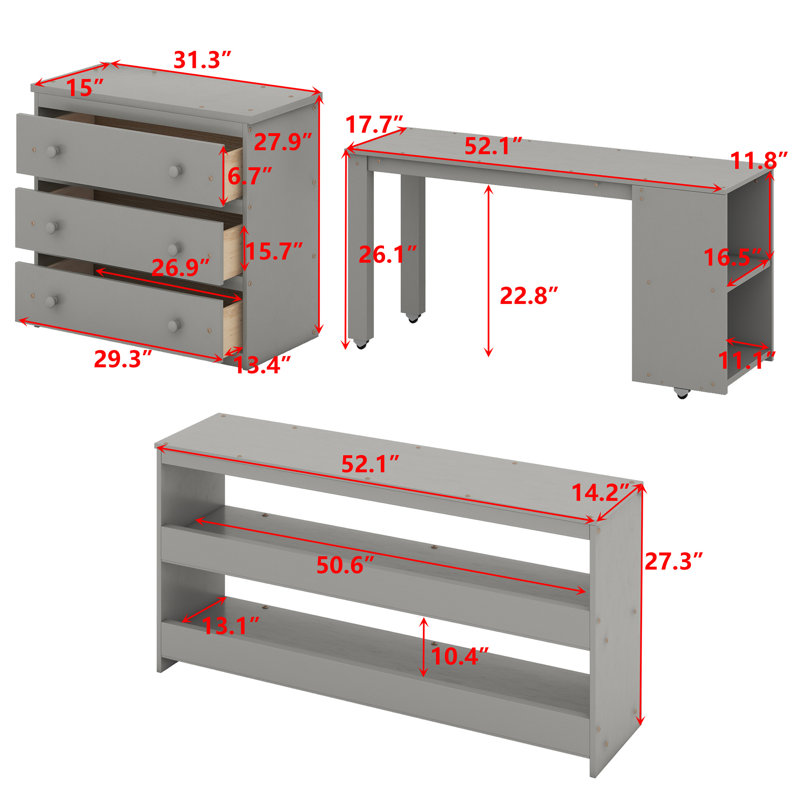 31.3″
15″
27.9″
6.7″
15.7″
26.9″
29.3″
13.4″

17.7″
52.1″
11.8″
26.1″
22.8″
16.5″
11.1″

52.1″
14.2″
50.6″
27.3″
13.1″
10.4″