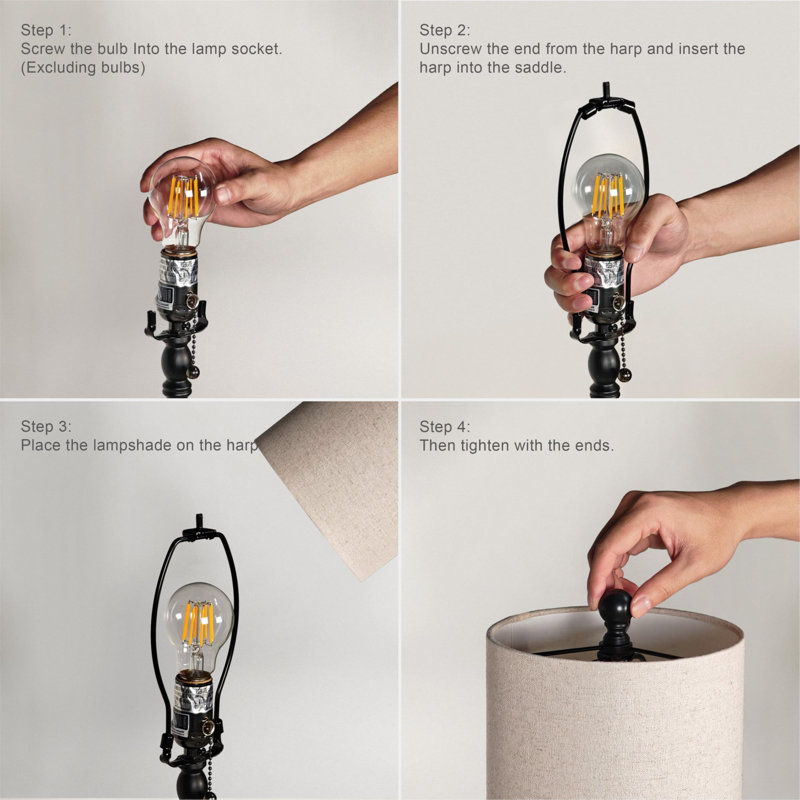 Step 1:
Screw the bulb Into the lamp socket.
(Excluding bulbs)

Step 2:
Unscrew the end from the harp and insert the harp into the saddle.

Step 3:
Place the lampshade on the harp

Step 4:
Then tighten with the ends.