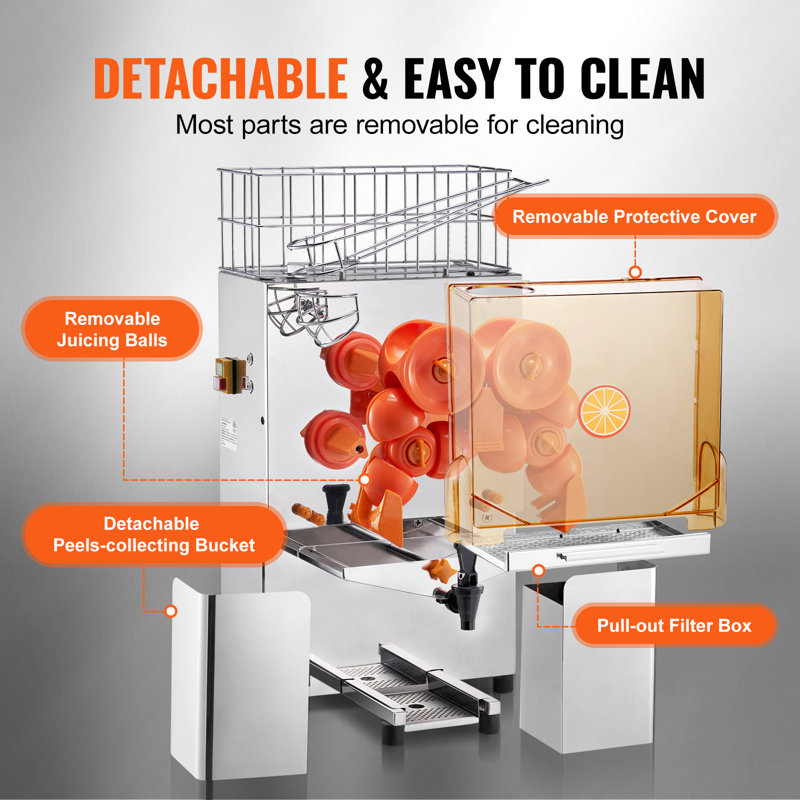 DETACHABLE & EASY TO CLEAN

Most parts are removable for cleaning

Removable Protective Cover

Removable Juicing Balls

Detachable Peels-collecting Bucket

Pull-out Filter Box