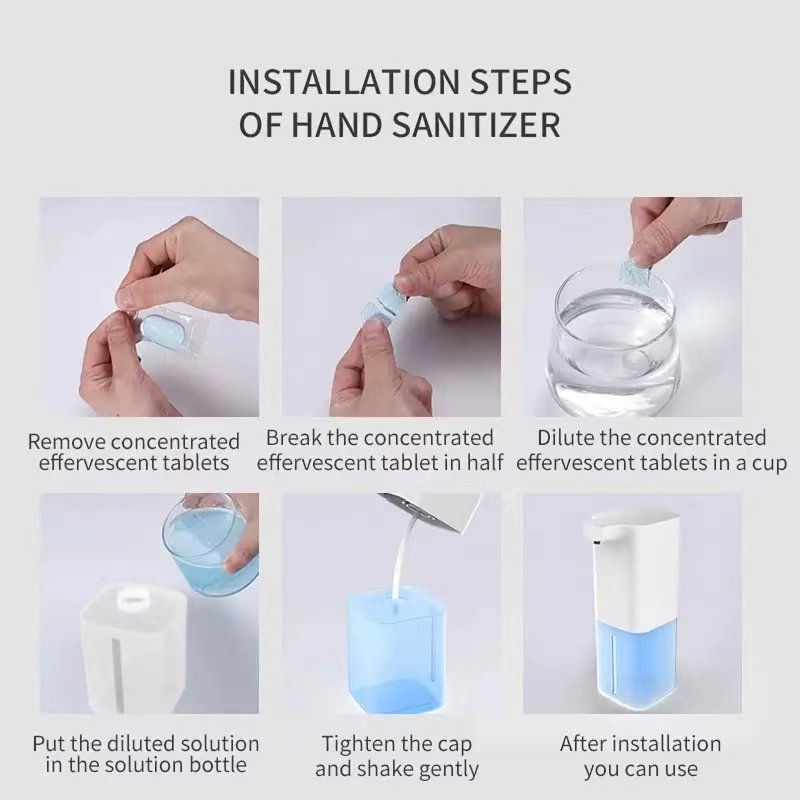 INSTALLATION STEPS
OF HAND SANITIZER

Remove concentrated effervescent tablets

Break the concentrated effervescent tablet in half

Dilute the concentrated effervescent tablets in a cup

Put the diluted solution in the solution bottle

Tighten the cap and shake gently

After installation you can use