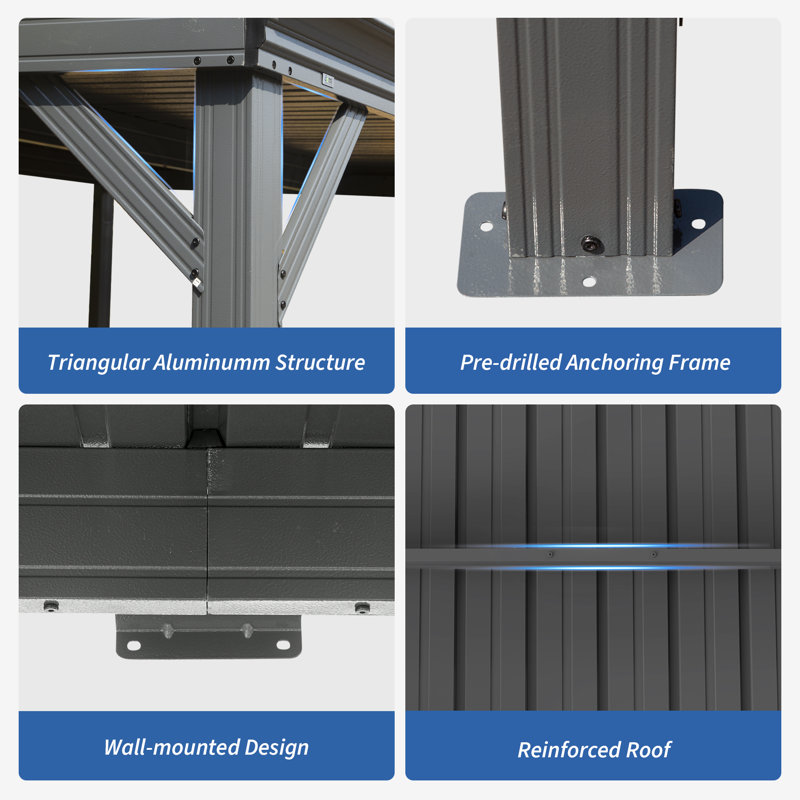 Triangular Aluminumm Structure

Pre-drilled Anchoring Frame

Wall-mounted Design

Reinforced Roof