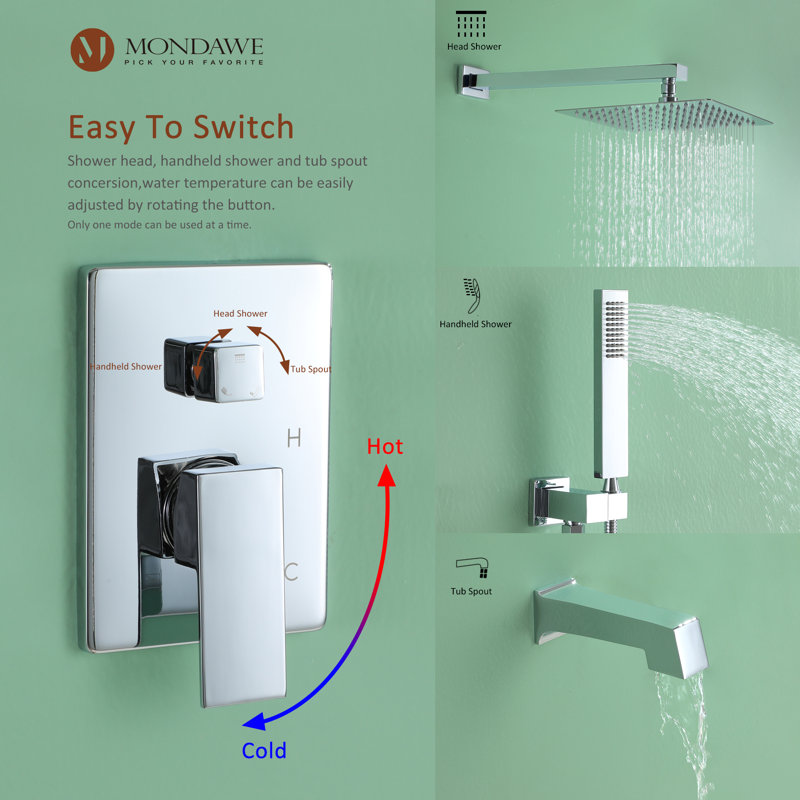 MONDAWE
PICK YOUR FAVORITE

Easy To Switch

Shower head, handheld shower and tub spout concersion,water temperature can be easily adjusted by rotating the button.
Only one mode can be used at a time.

Head Shower
Handheld Shower
Tub Spout
H
C
Hot
Cold

Head Shower

Handheld Shower

Tub Spout