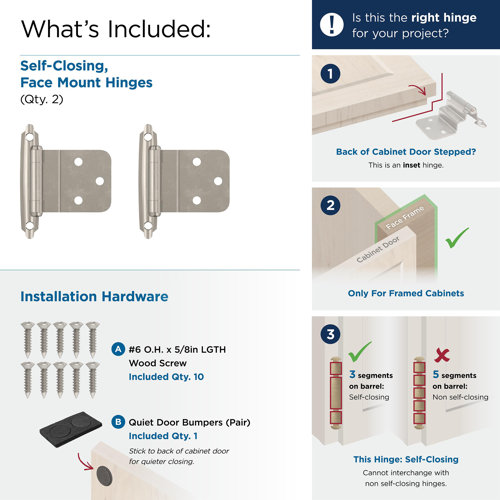 What's Included:

Self-Closing, Face Mount Hinges
(Qty. 2)

Installation Hardware

A #6 O.H. x 5/8in LGTH Wood Screw
Included Qty. 10

B Quiet Door Bumpers (Pair)
Included Qty. 1
Stick to back of cabinet door for quieter closing.

! Is this the right hinge for your project?

1

Back of Cabinet Door Stepped?
This is an inset hinge.

2

Face Frame
Cabinet Door

Only For Framed Cabinets

3

3 segments on barrel:
Self-closing

5 segments on barrel:
Non self-closing

This Hinge: Self-Closing
Cannot interchange with non self-closing hinges.